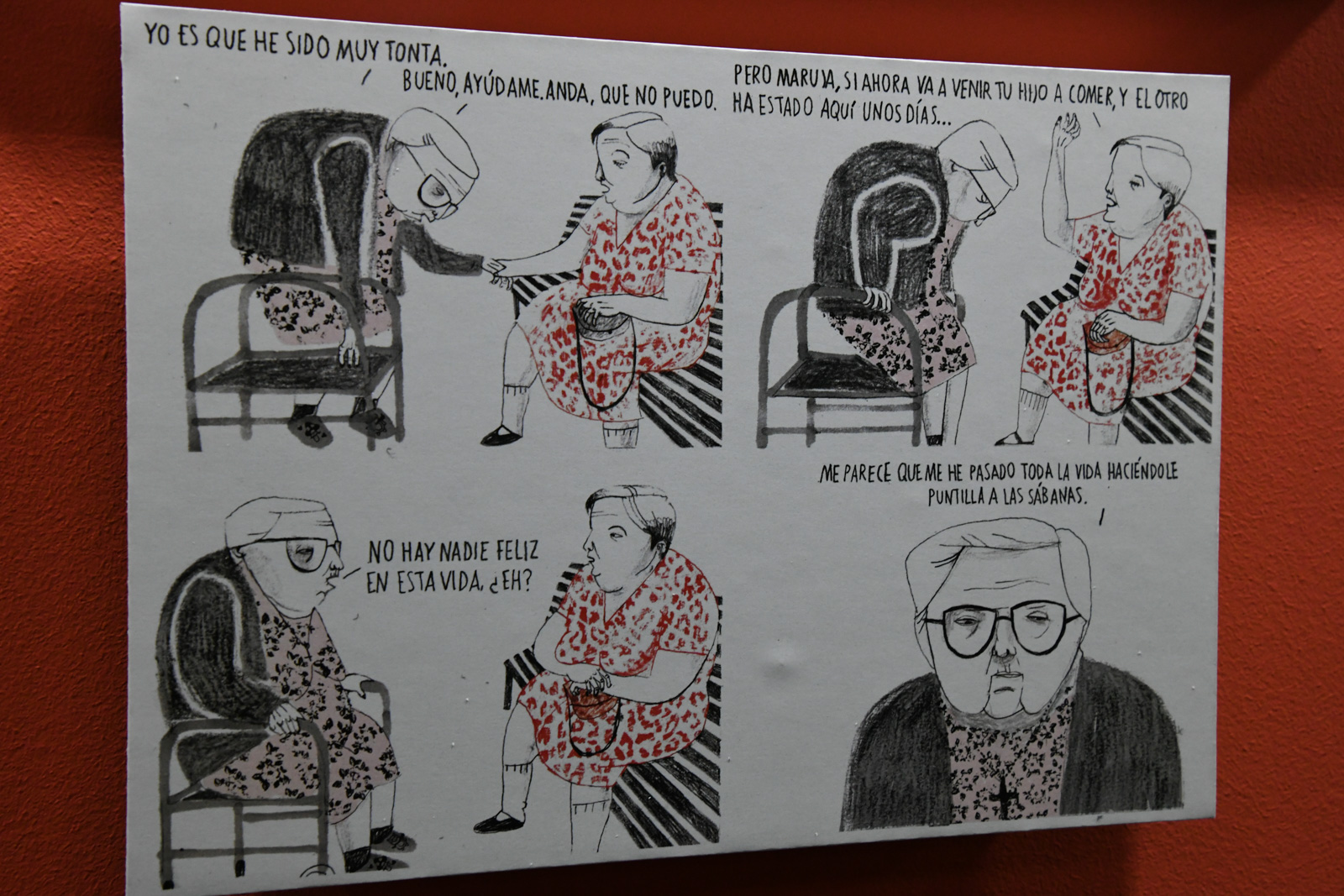 YO ES QUE HE SIDO MUY TONTA.

BUENO, AYÚDAME. ANDA, QUE NO PUEDO.

PERO MARUJA, SI AHORA VA A VENIR TU HIJO A COMER, Y EL OTRO HA ESTADO AQUÍ UNOS DÍAS...

NO HAY NADIE FELIZ EN ESTA VIDA, ¿EH?

ME PARECE QUE ME HE PASADO TODA LA VIDA HACIÉNDOLE PUNTILLA A LAS SÁBANAS.